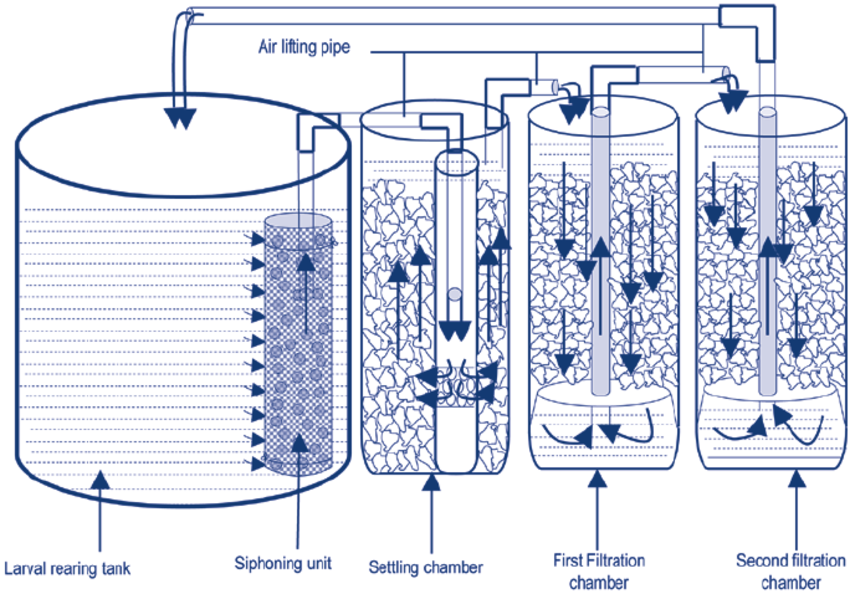 Air lifting pipe

Larval rearing tank

Siphoning unit

Settling chamber

First Filtration chamber

Second filtration chamber